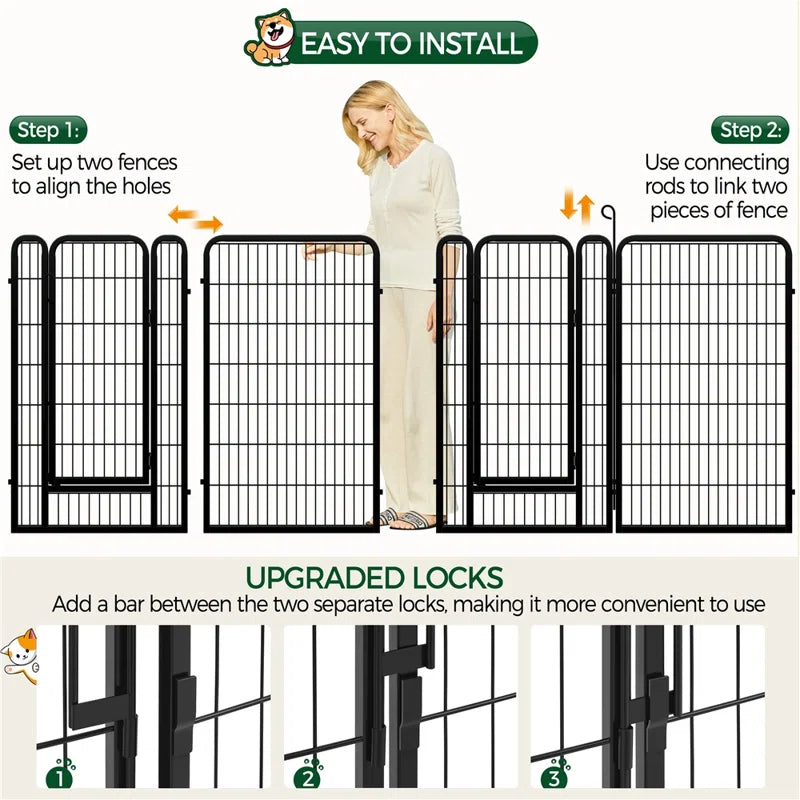 EASY TO INSTALL

Step 1:
Set up two fences to align the holes

Step 2:
Use connecting rods to link two pieces of fence

UPGRADED LOCKS
Add a bar between the two separate locks, making it more convenient to use

1

2

3